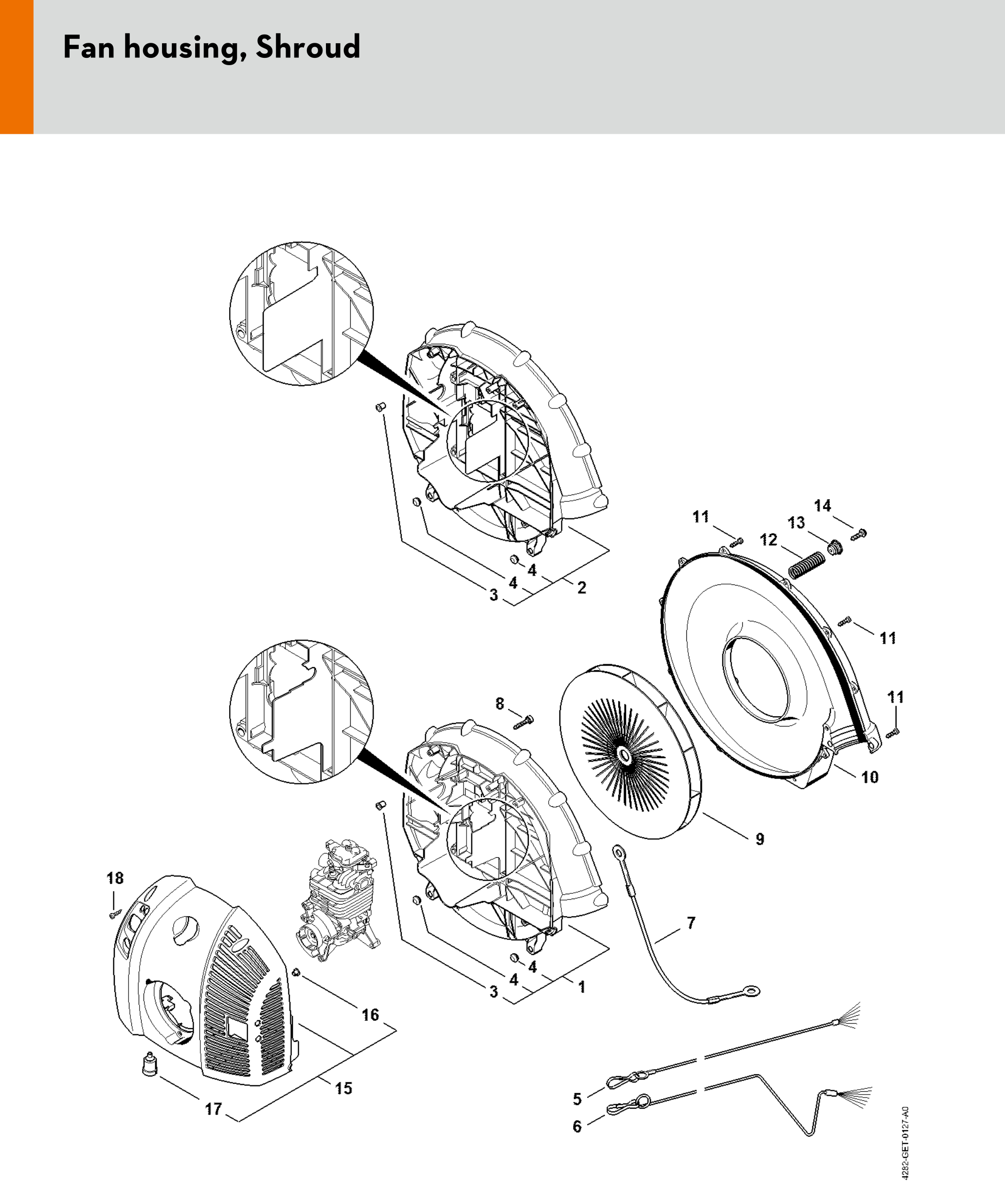 Fan housing, Shroud

14
11
13
12
4
4
2
3
11
11
8
10
9
18
7
4
4
1
3
16
15
17
5
6
4282-GET-0127-A0